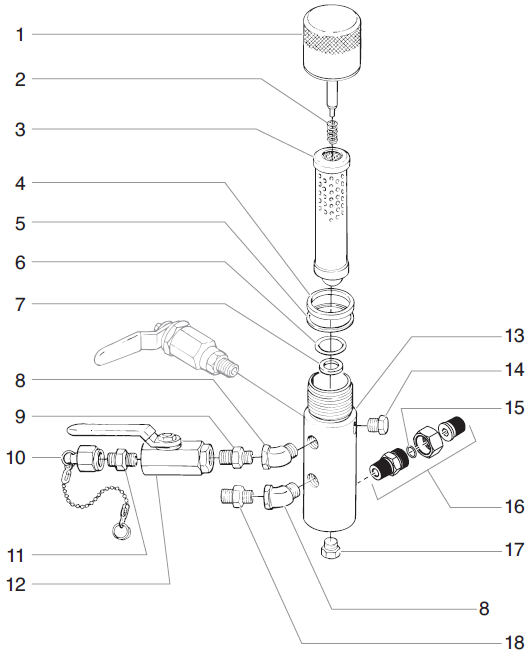 1
2
3
4
5
6
7
8
9
10
11
12
13
14
15
16
17
8
18